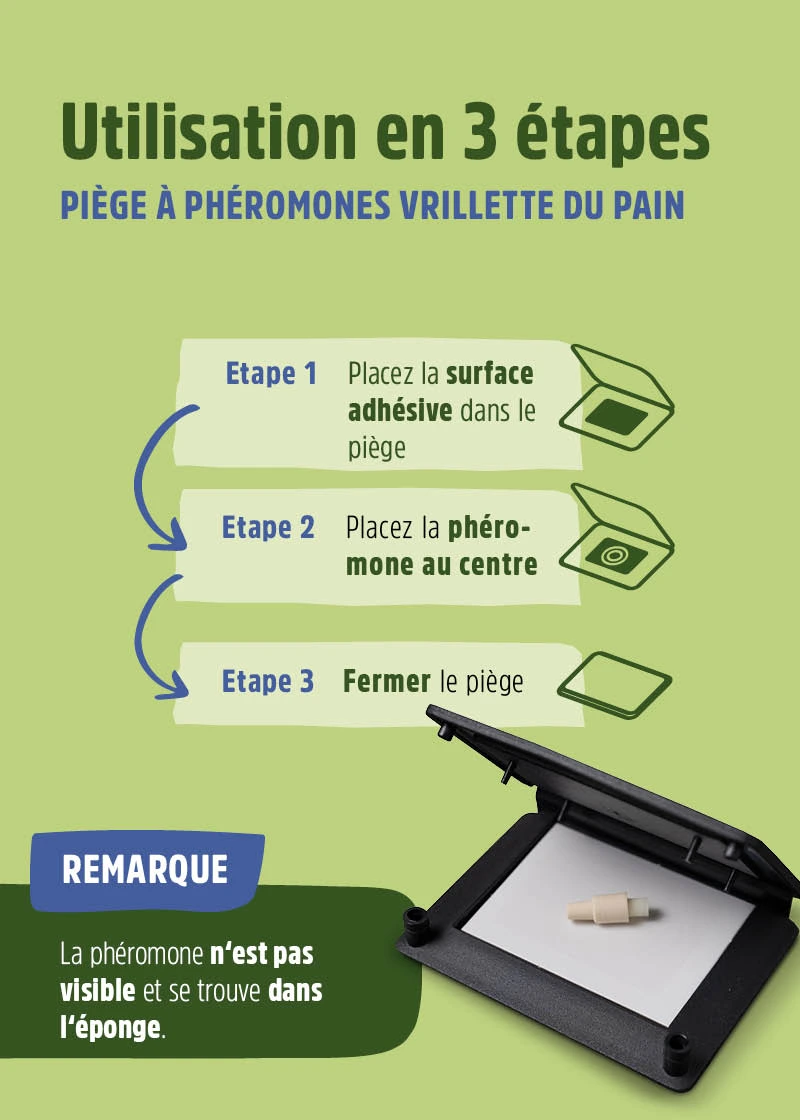 Utilisation en 3 étapes
PIÈGE À PHÉROMONES VRILLETTE DU PAIN

Etape 1 Placez la surface adhésive dans le piège

Etape 2 Placez la phéromone au centre

Etape 3 Fermer le piège

REMARQUE

La phéromone n'est pas visible et se trouve dans l'éponge.