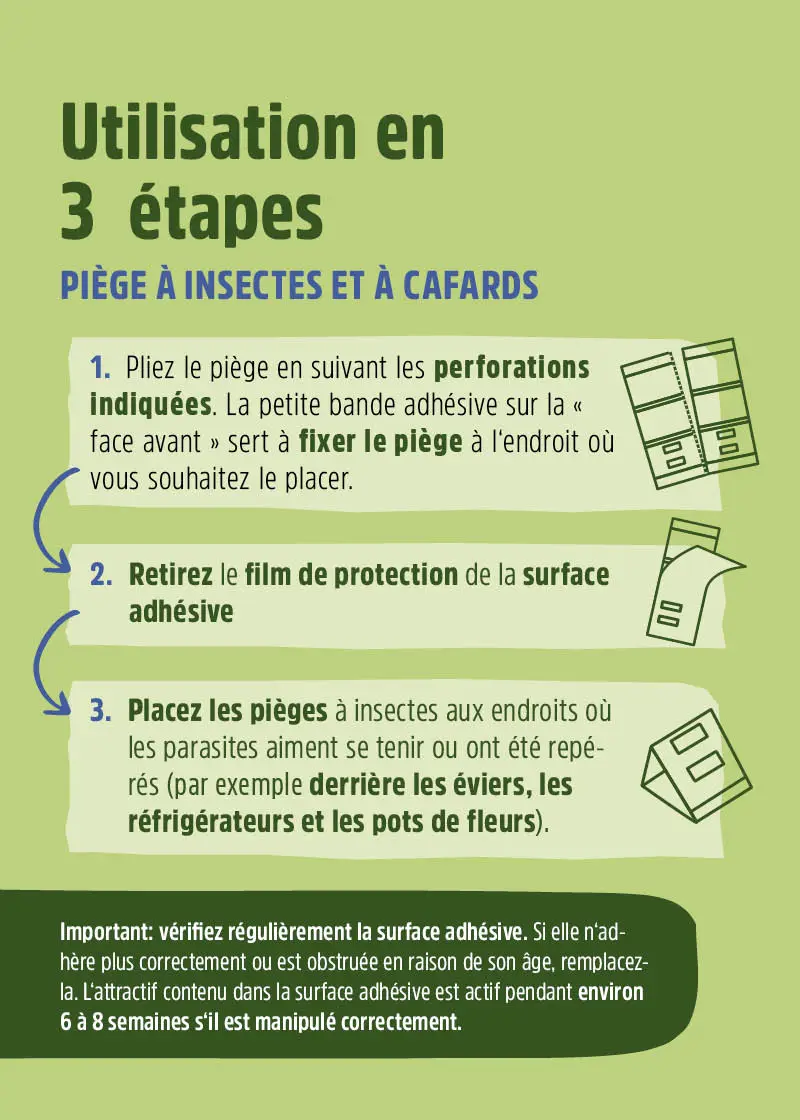 Utilisation en 3 étapes

PIÈGE À INSECTES ET À CAFARDS

1. Pliez le piège en suivant les perforations indiquées. La petite bande adhésive sur la « face avant » sert à fixer le piège à l'endroit où vous souhaitez le placer.

2. Retirez le film de protection de la surface adhésive

3. Placez les pièges à insectes aux endroits où les parasites aiment se tenir ou ont été repérés (par exemple derrière les éviers, les réfrigérateurs et les pots de fleurs).

Important: vérifiez régulièrement la surface adhésive. Si elle n'adhère plus correctement ou est obstruée en raison de son âge, remplacez-la. L'attractif contenu dans la surface adhésive est actif pendant environ 6 à 8 semaines s'il est manipulé correctement.