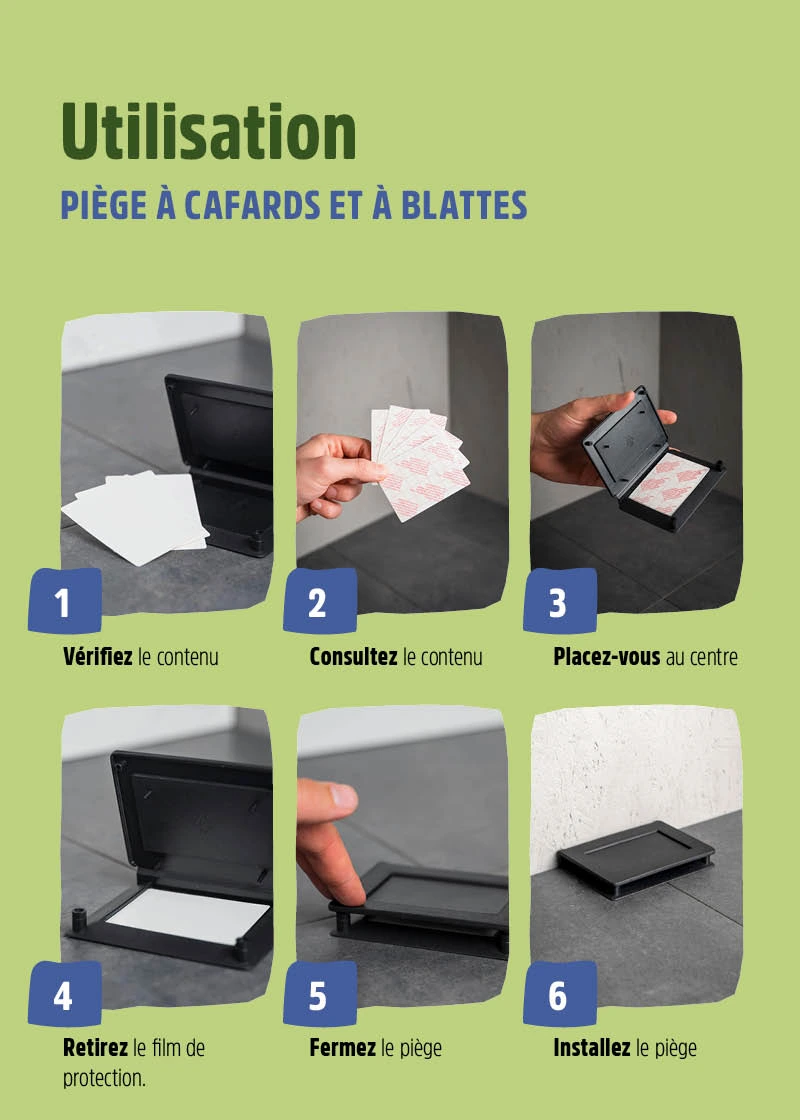 Utilisation

PIÈGE À CAFARDS ET À BLATTES

1

Vérifiez le contenu

2

Consultez le contenu

3

Placez-vous au centre

4

Retirez le film de protection.

5

Fermez le piège

6

Installez le piège